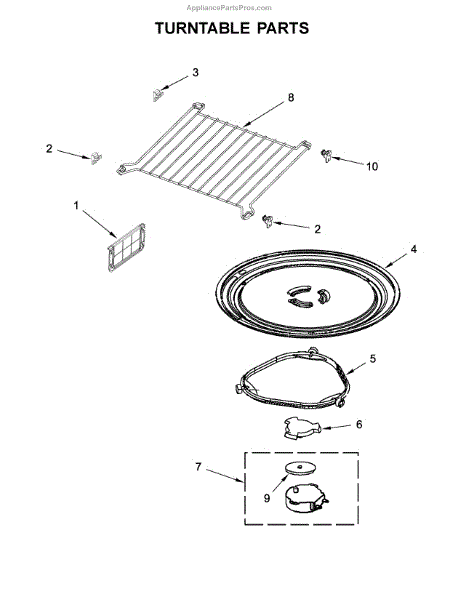 AppliancePartsPros.com

TURNTABLE PARTS

3

8

2

10

1

2

4

5

6

7

9