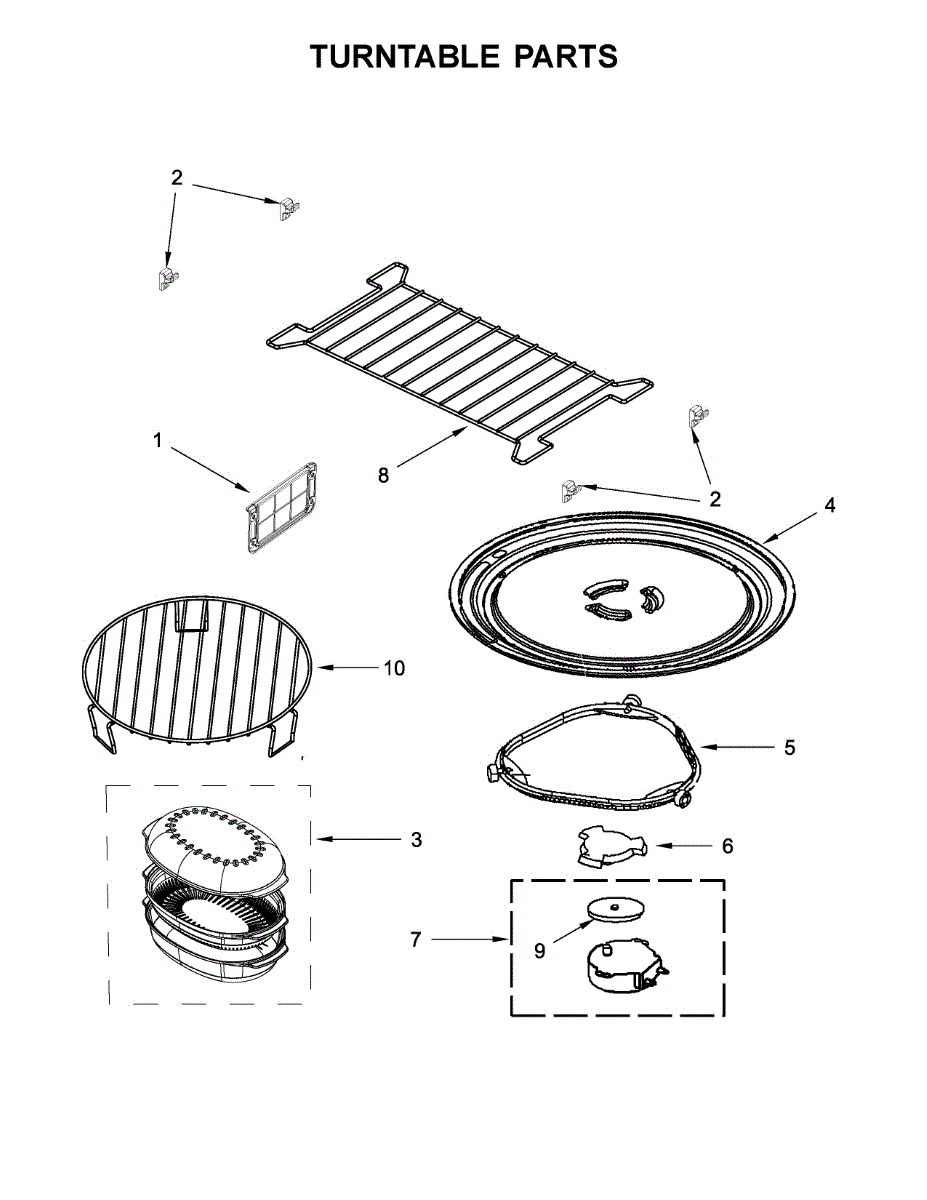 TURNTABLE PARTS

2

1

8

2

4

10

5

3

6

7

9