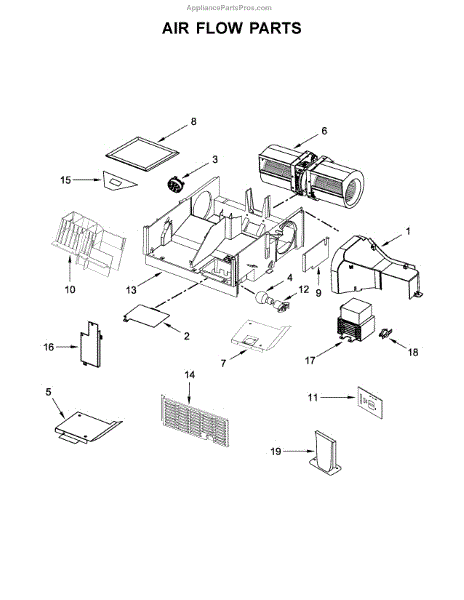 AppliancePartsPros.com

AIR FLOW PARTS

8
6
3
15
1
10
13
4
12
9
2
16
7
17
18
14
5
11
19