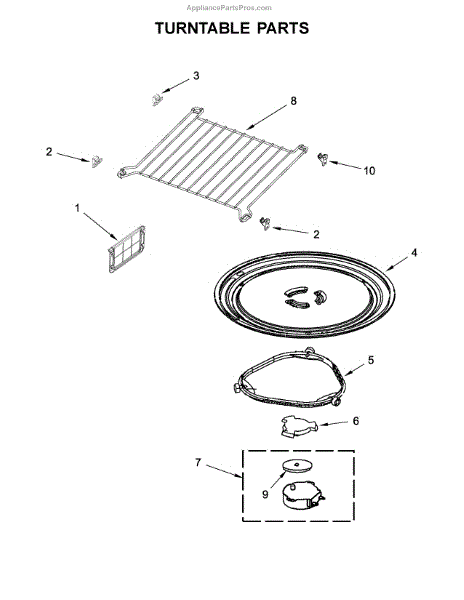 AppliancePartsPros.com

TURNTABLE PARTS

3

8

2

10

1

2

4

5

6

7

9