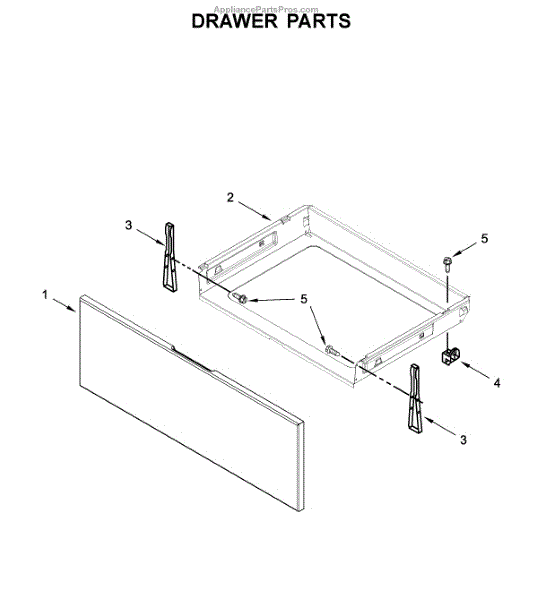 AppliancePartsPros.com
DRAWER PARTS

2
3
5
1
5
4
3