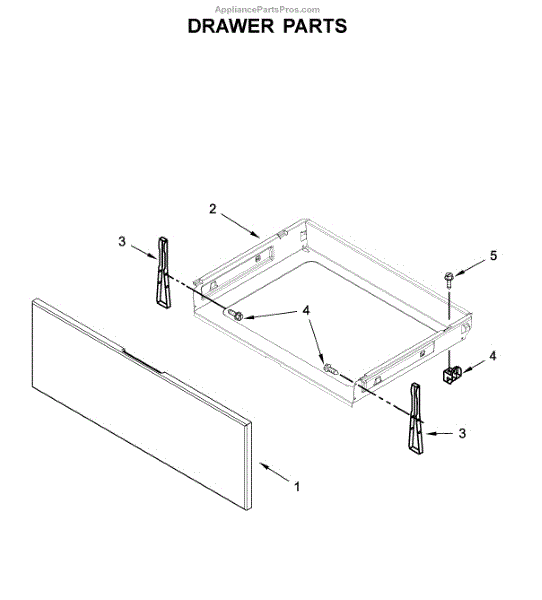 AppliancePartsPros.com
DRAWER PARTS

2
3
5
4
4
3
1