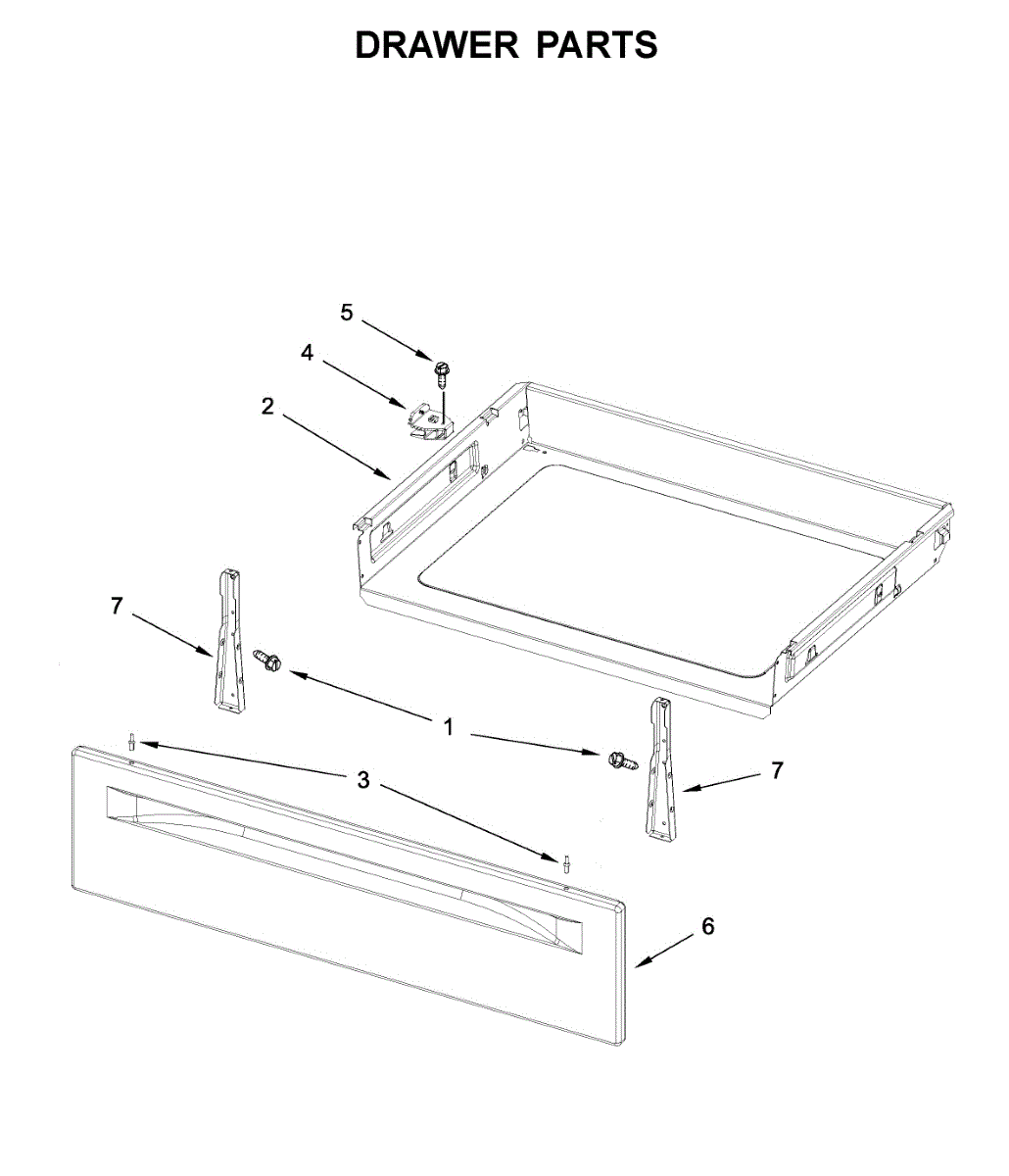 DRAWER PARTS

5
4
2
7
1
3
7
6