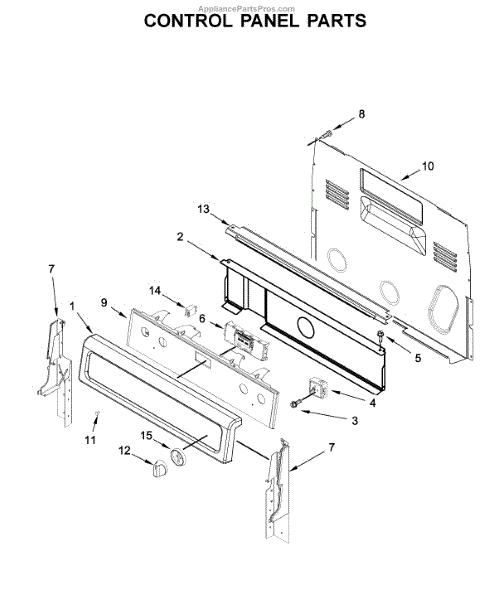 AppliancePartsPros.com
CONTROL PANEL PARTS

8
10
13
2
7
14
1
9
6
5
4
3
11
15
12
7