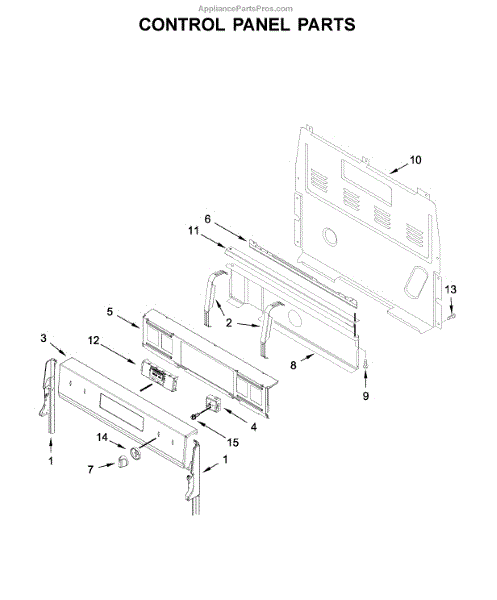 AppliancePartsPros.com

CONTROL PANEL PARTS

10
6
11
13
5
2
3
12
8
9
4
15
14
1
7
1