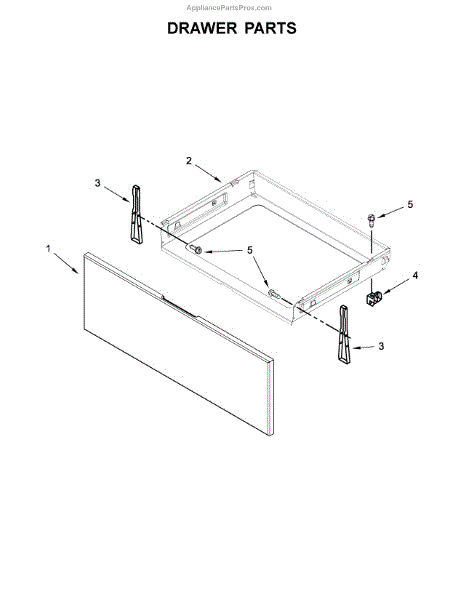 AppliancePartsPros.com

DRAWER PARTS

2

3

5

1

5

4

3