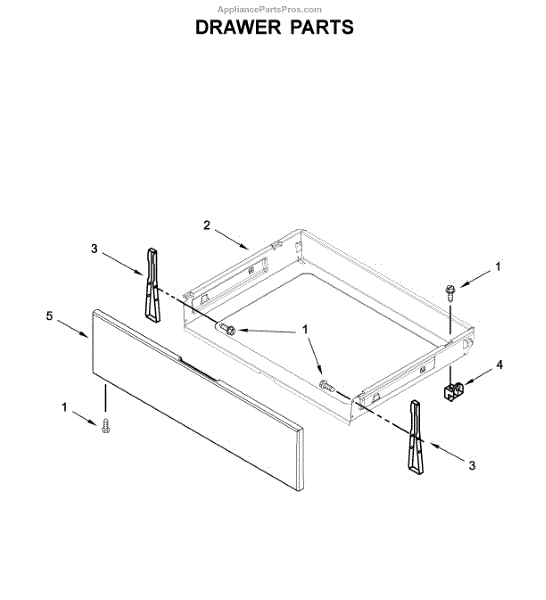 AppliancePartsPros.com
DRAWER PARTS

2
3
1
5
1
4
1
3