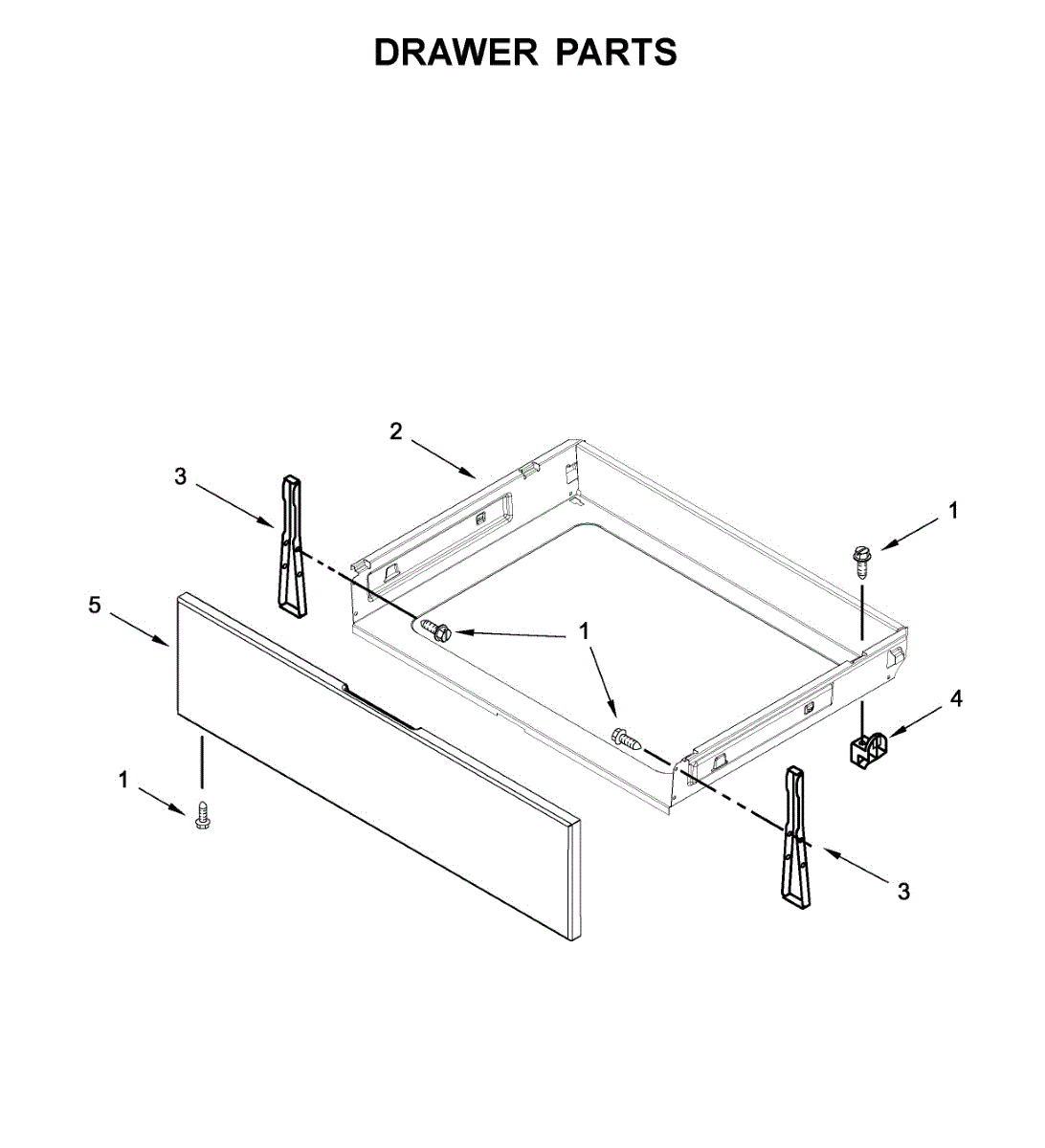 DRAWER PARTS

2

3

1

5

1

4

1

3