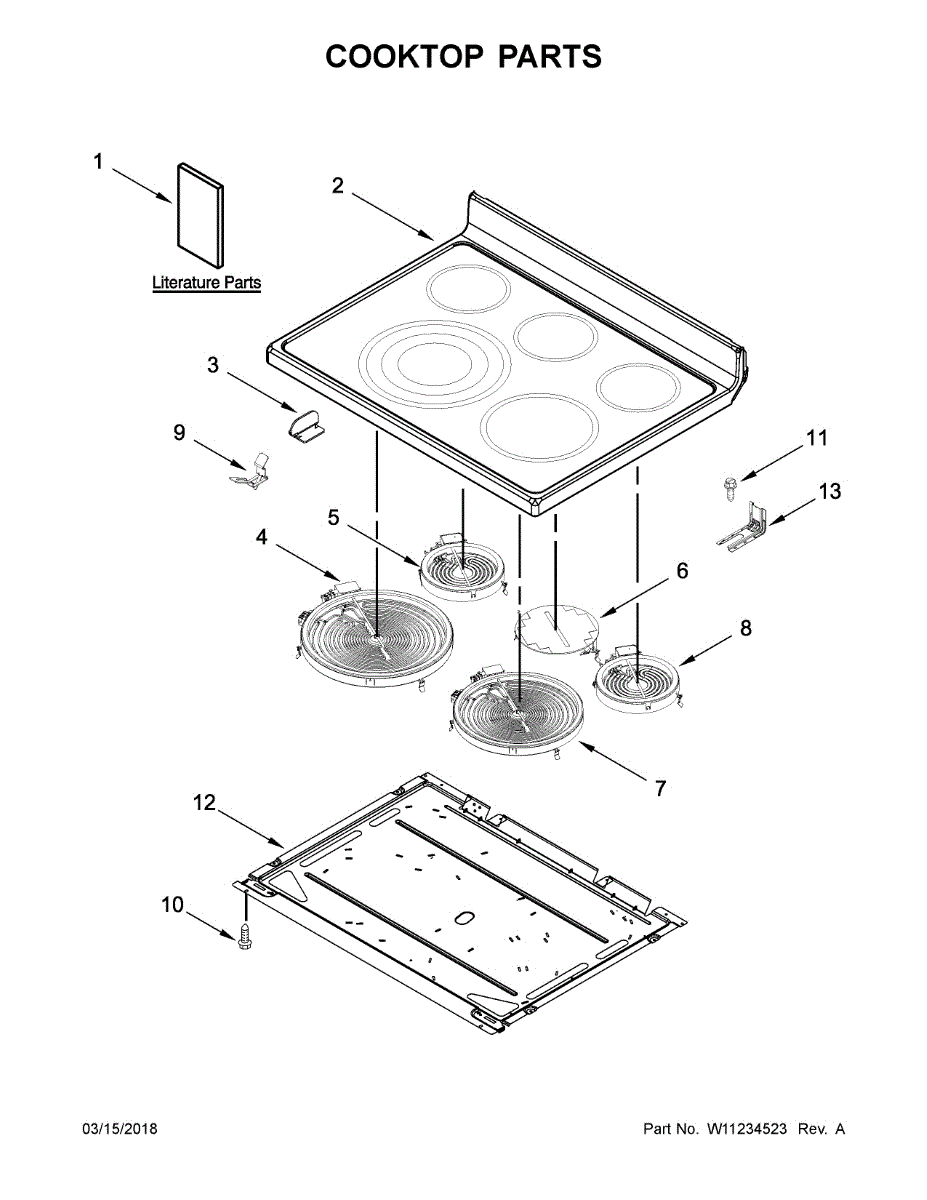 COOKTOP PARTS

1

Literature Parts

2

3

9

11

13

5

4

6

8

7

12

10

03/15/2018

Part No. W11234523 Rev. A