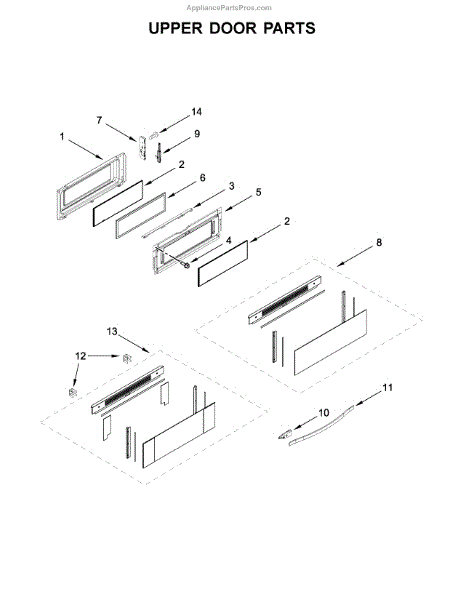 AppliancePartsPros.com

UPPER DOOR PARTS

14
7
9
1
2
6
3
5
2
4
8
13
12
11
10