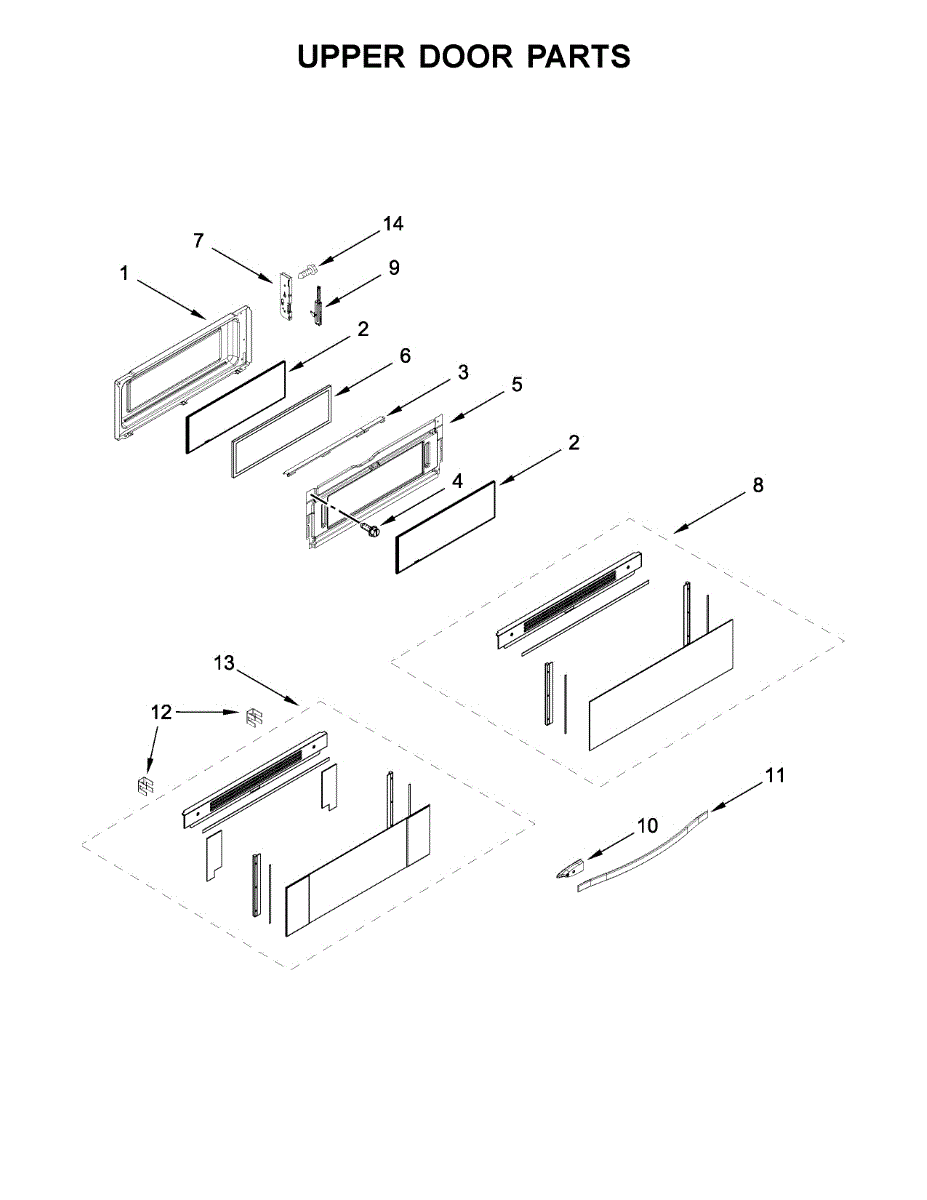 UPPER DOOR PARTS

14
7
9
1
2
6
3
5
2
4
8
13
12
11
10