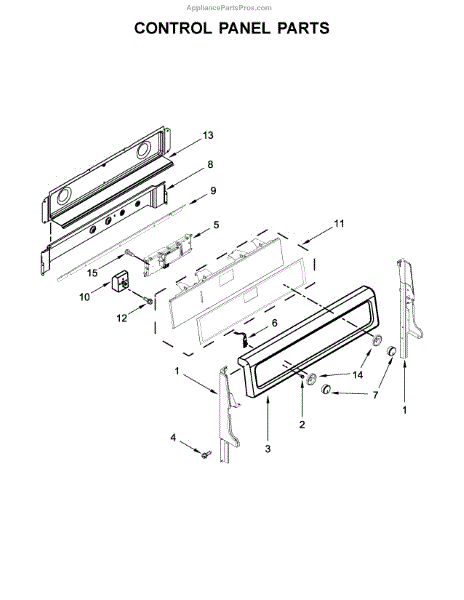 AppliancePartsPros.com

CONTROL PANEL PARTS

13
8
9
5
11
15
10
12
6
1
14
7
2
1
3
4