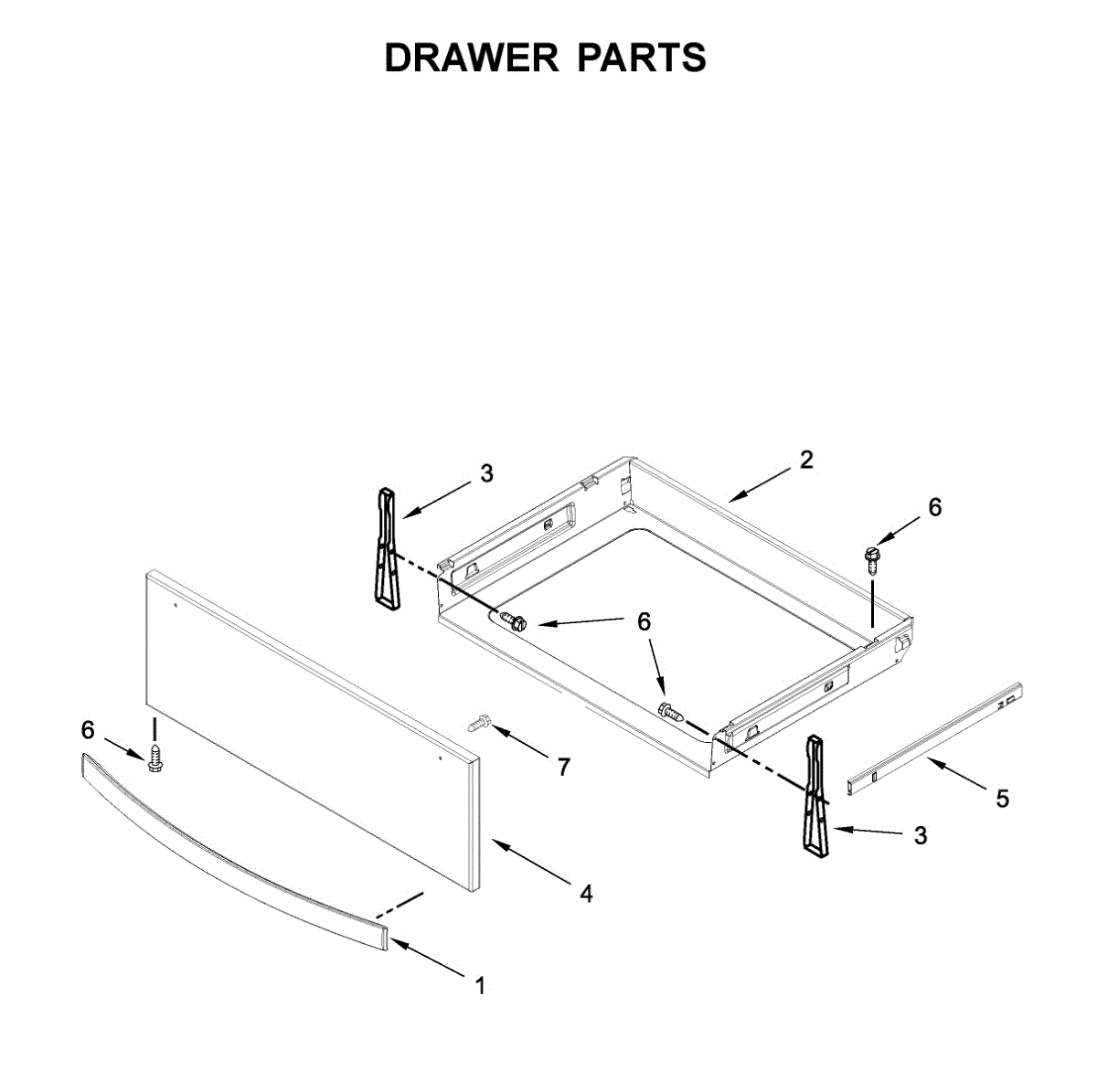 DRAWER PARTS

3
2
6
6
6
7
5
3
4
1