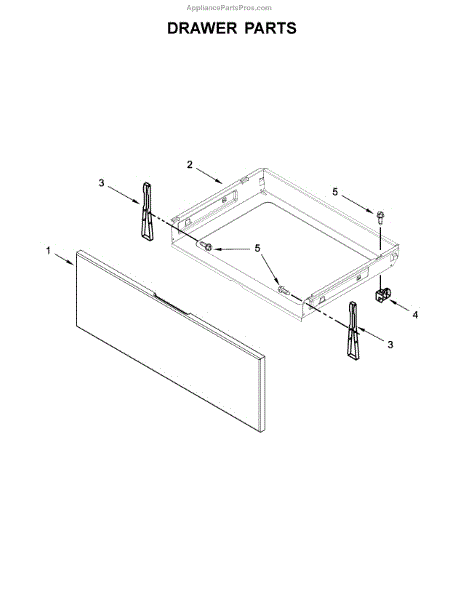 AppliancePartsPros.com

DRAWER PARTS

2
3
5
1
5
4
3