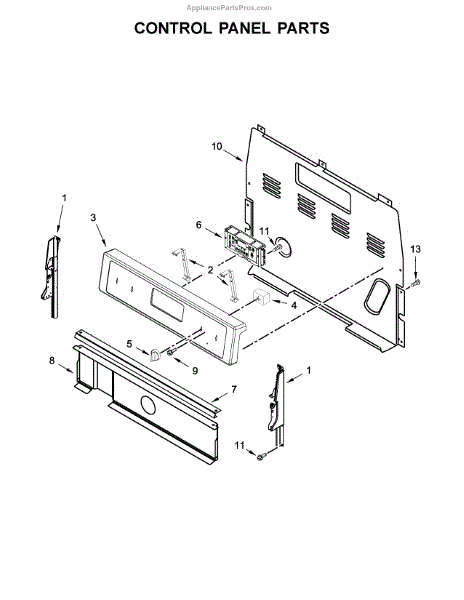 AppliancePartsPros.com

CONTROL PANEL PARTS

10
1
3
6
11
13
2
4
5
9
8
7
1
11