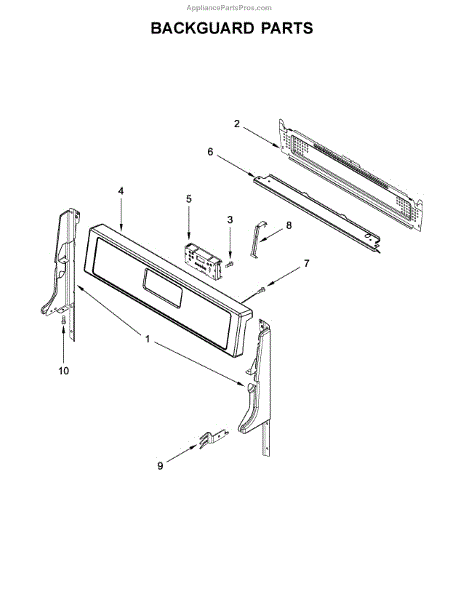 AppliancePartsPros.com

BACKGUARD PARTS

2
6
4
5
3
8
7
1
10
9