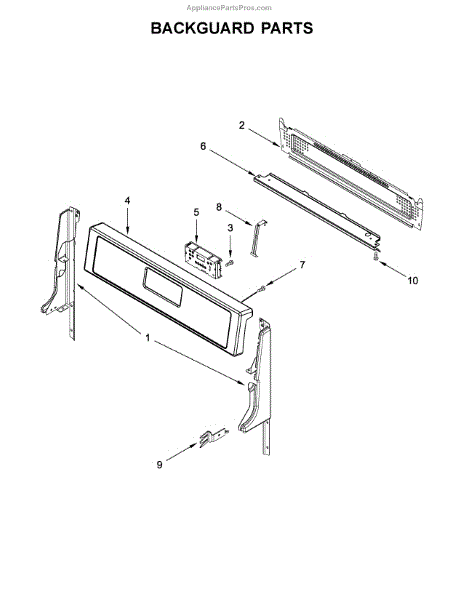 AppliancePartsPros.com

BACKGUARD PARTS

2
6
4
5
8
3
7
10
1
9