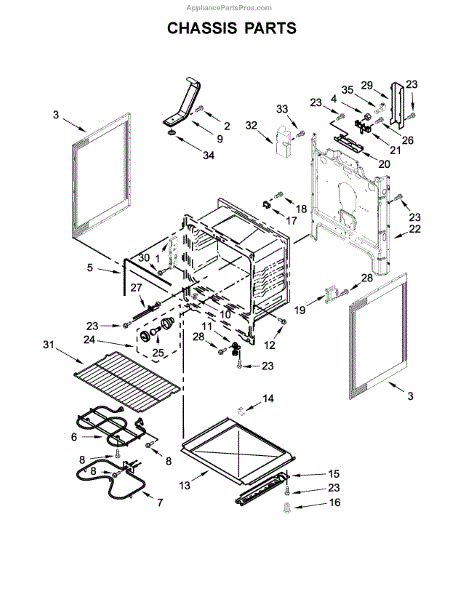 AppliancePartsPros.com

CHASSIS PARTS

3
2
9
34
33
32
23
4
35
29
23
26
21
20
18
17
23
22
30
1
5
27
10
28
19
23
24
25
11
28
12
23
31
3
14
6
8
8
8
7
13
15
23
16