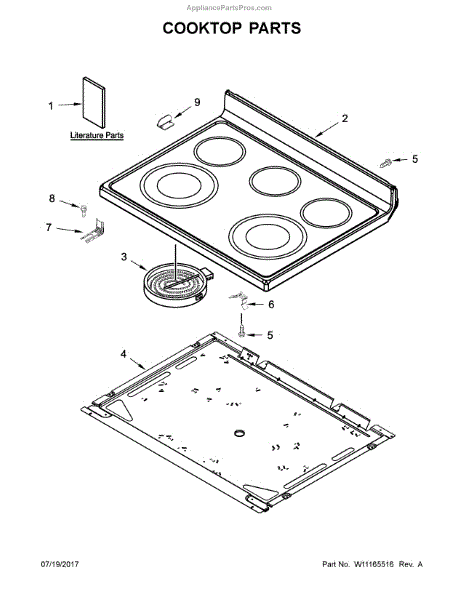 AppliancePartsPros.com

COOKTOP PARTS

1

Literature Parts

9

2

5

8

7

3

6

5

4

07/19/2017

Part No. W11165516 Rev. A