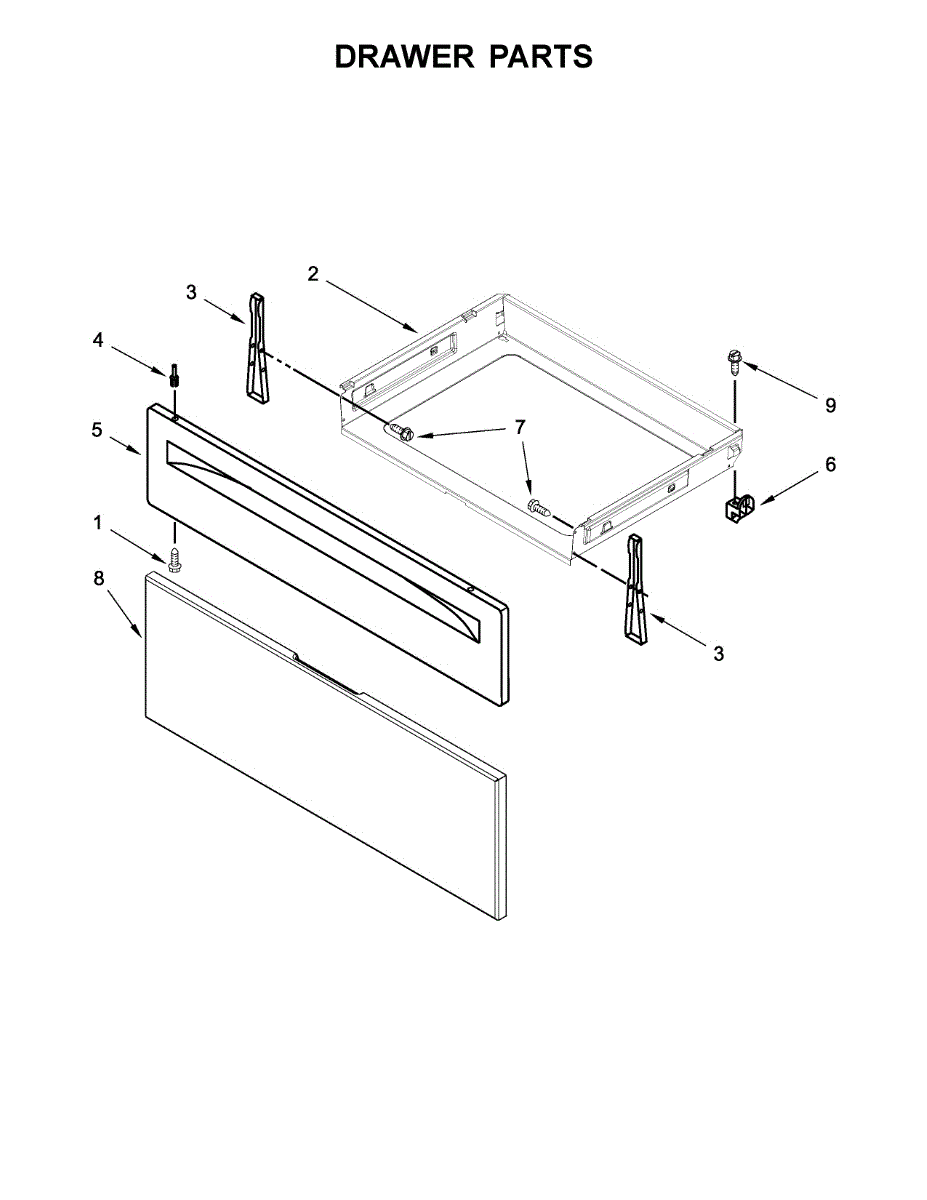 DRAWER PARTS

2
3
4
9
5
7
6
1
8
3