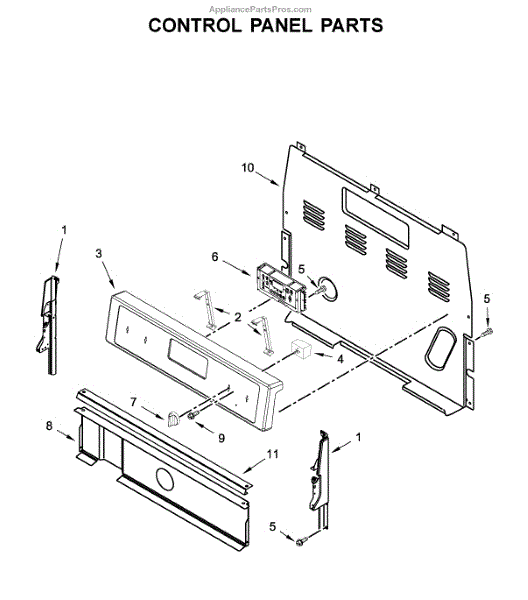 AppliancePartsPros.com
CONTROL PANEL PARTS

10
1
3
6
5
5
2
4
7
9
8
11
1
5