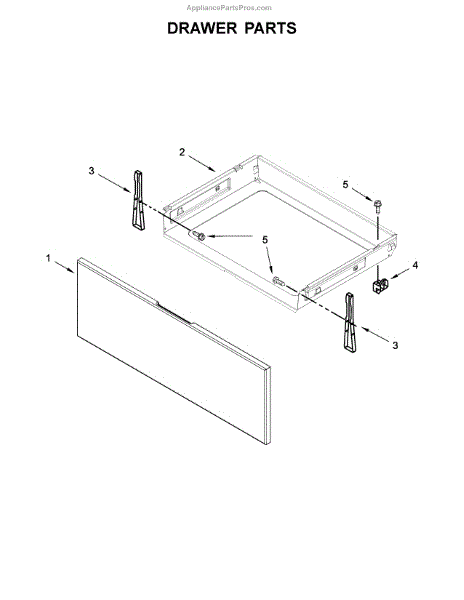 AppliancePartsPros.com

DRAWER PARTS

2

3

5

5

1

4

3