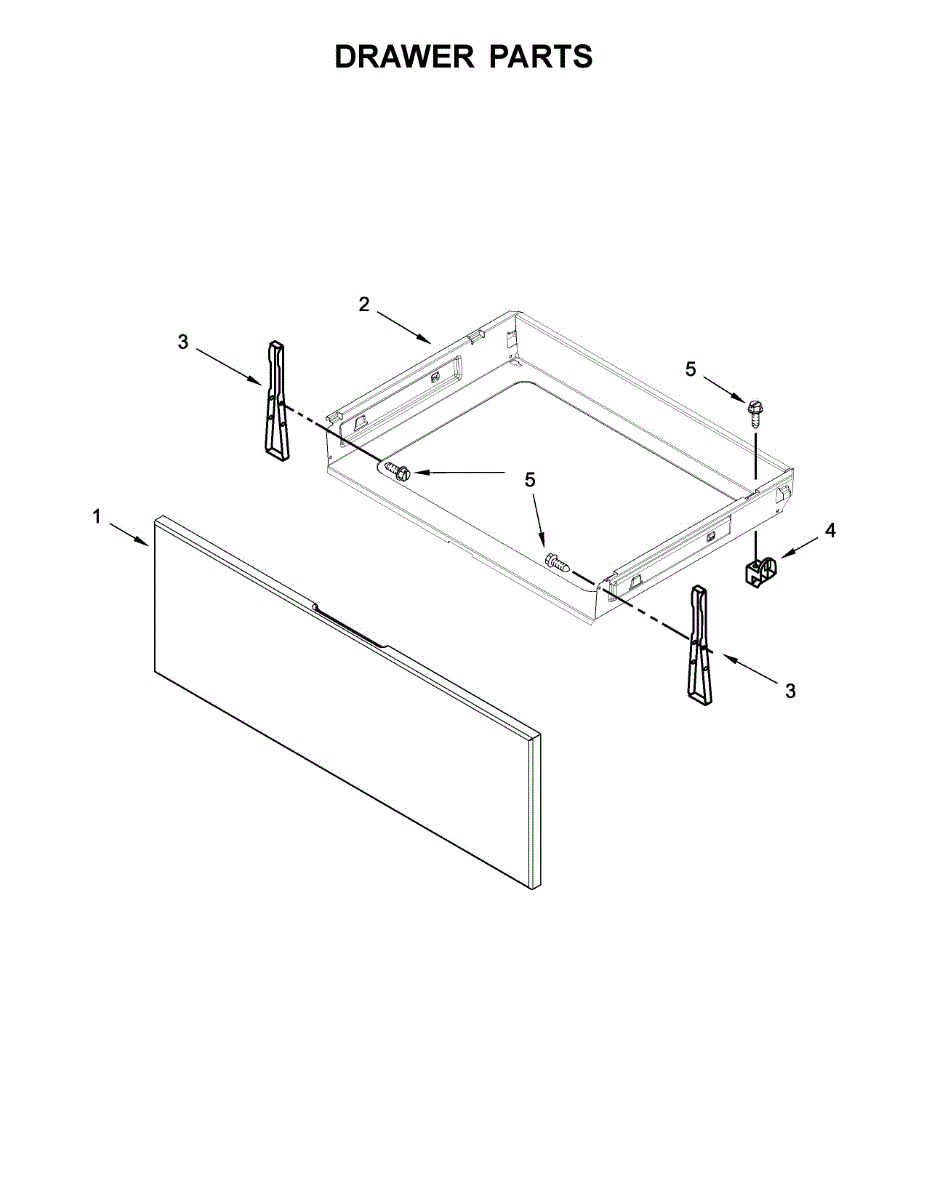 DRAWER PARTS

2

3

5

5

1

4

3