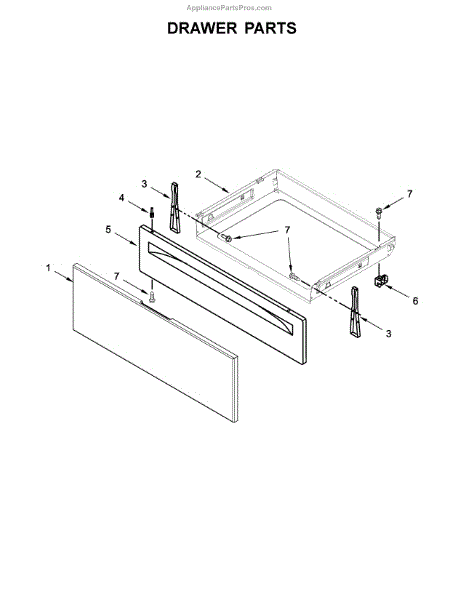 AppliancePartsPros.com

DRAWER PARTS

2
3
7
4
5
7
1
7
6
3