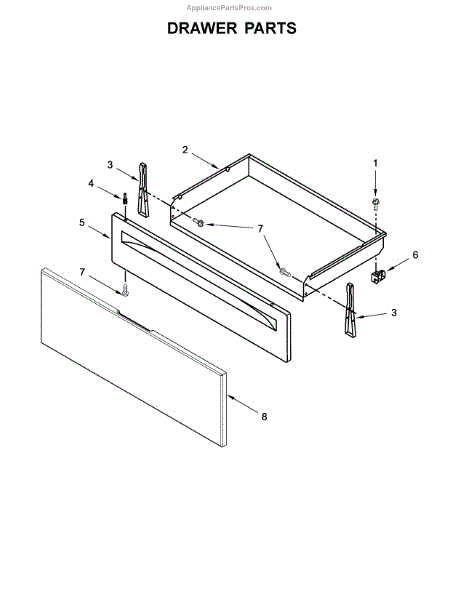 AppliancePartsPros.com

DRAWER PARTS

2
3
1
4
5
7
6
7
3
8