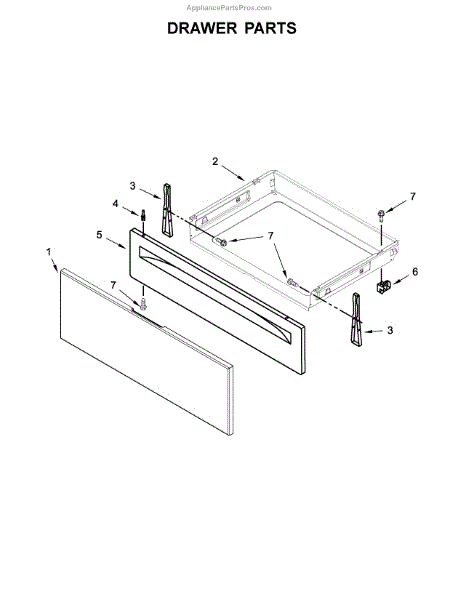 AppliancePartsPros.com

DRAWER PARTS

2
3
7
4
5
7
1
6
7
3