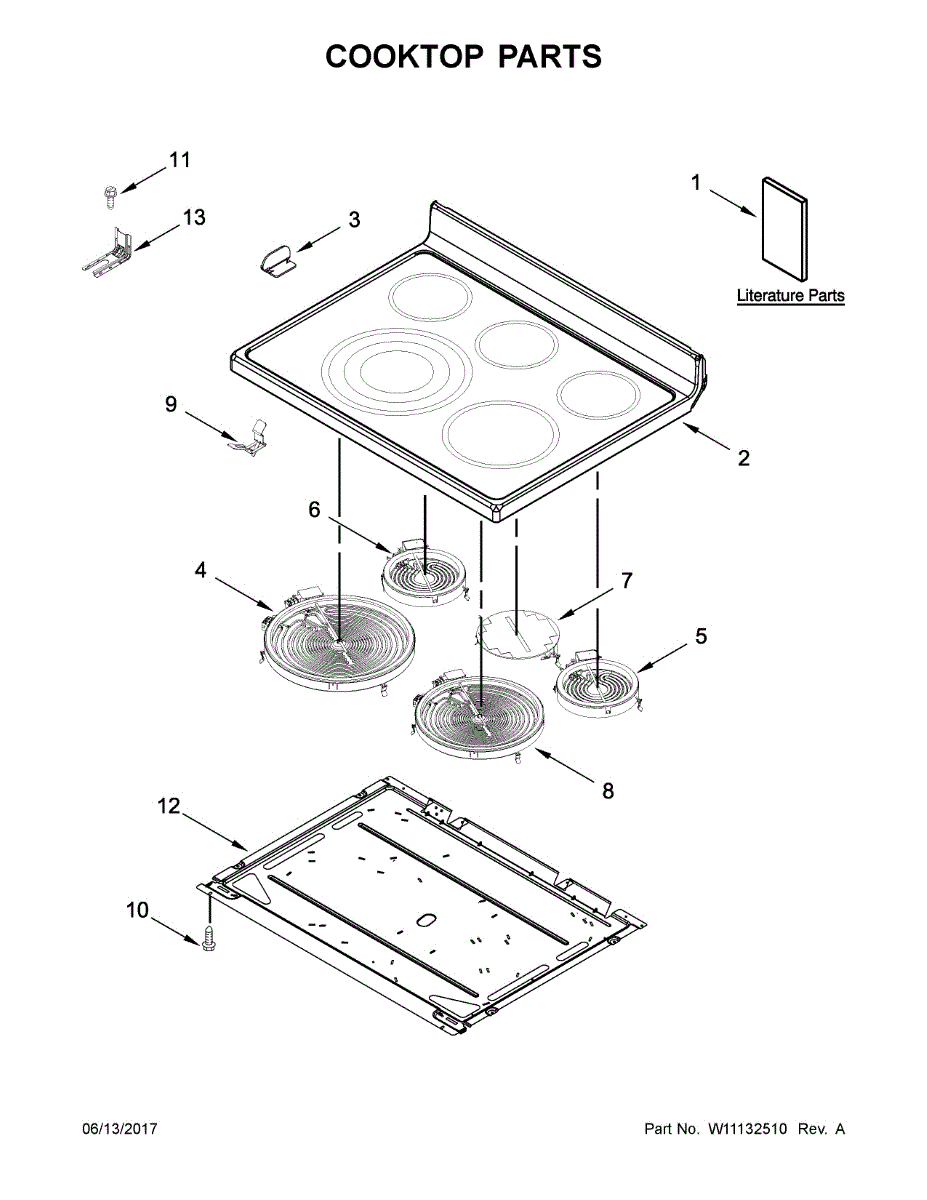 COOKTOP PARTS

11

13

3

1

Literature Parts

9

2

6

4

7

5

8

12

10

06/13/2017

Part No. W11132510 Rev. A