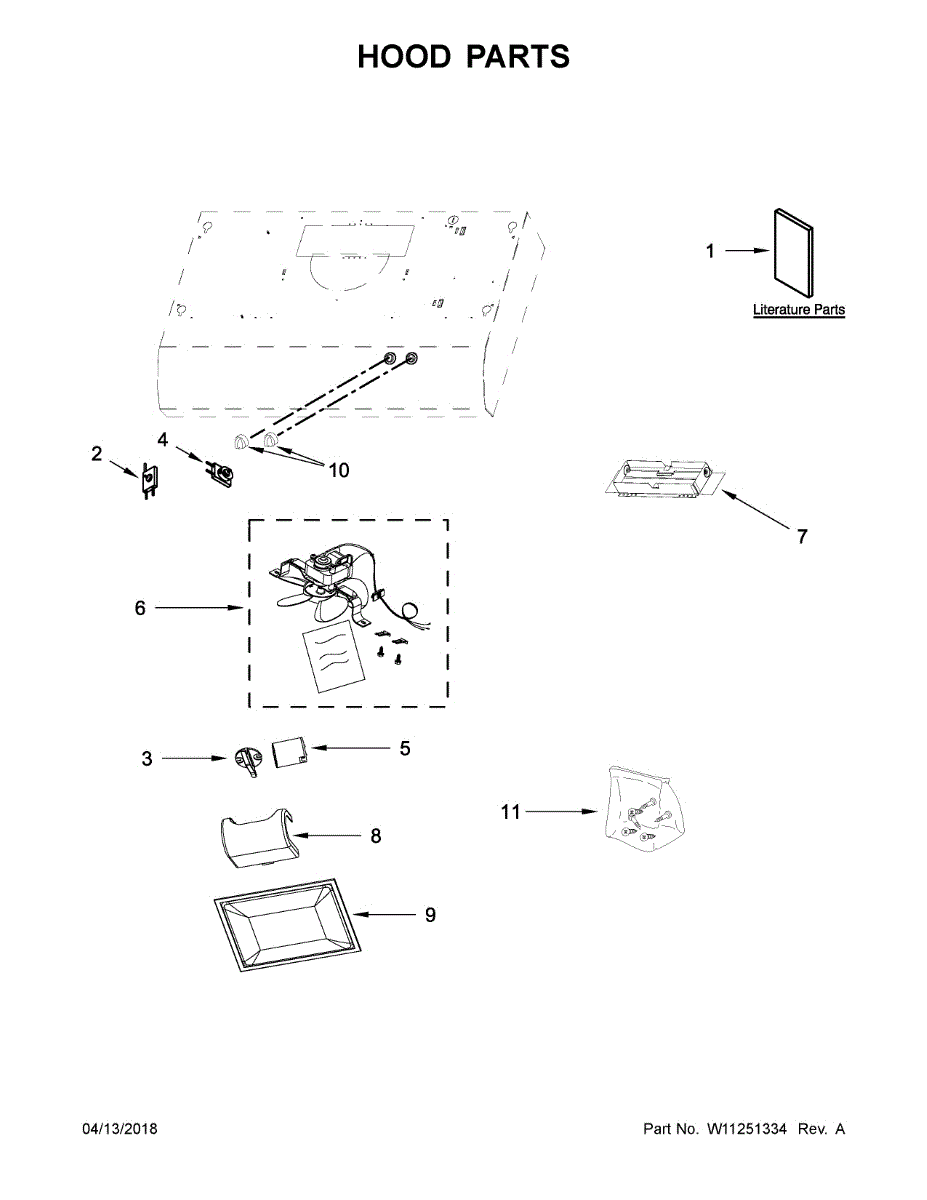 HOOD PARTS

1

Literature Parts

2

4

10

7

6

3

5

8

11

9

04/13/2018

Part No. W11251334 Rev. A