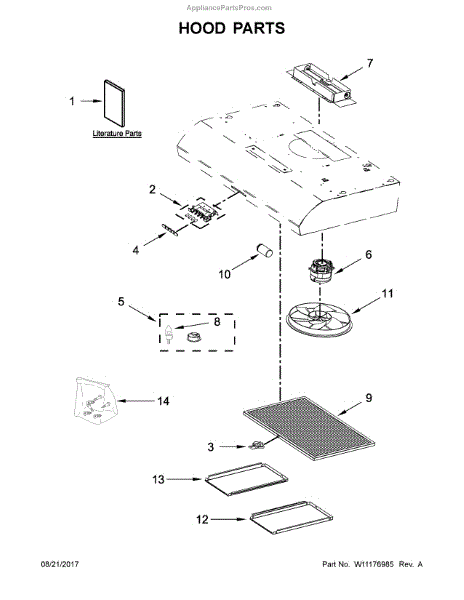 AppliancePartsPros.com

HOOD PARTS

1

Literature Parts

7

2

4

10

6

5

8

11

14

9

3

13

12

08/21/2017

Part No. W11176985 Rev. A