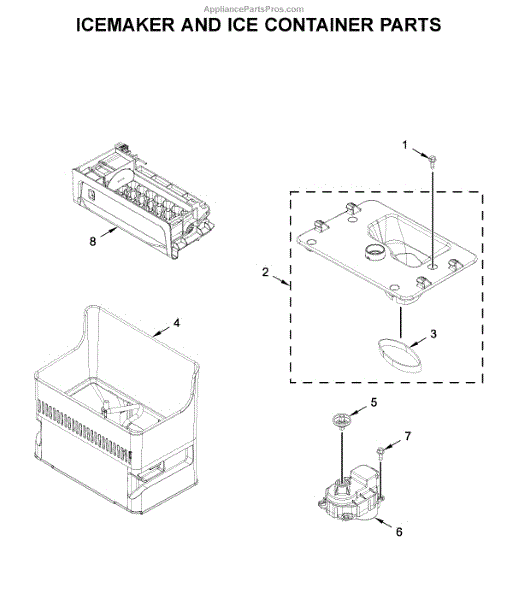 AppliancePartsPros.com
ICEMAKER AND ICE CONTAINER PARTS

1
8
2
4
3
5
7
6