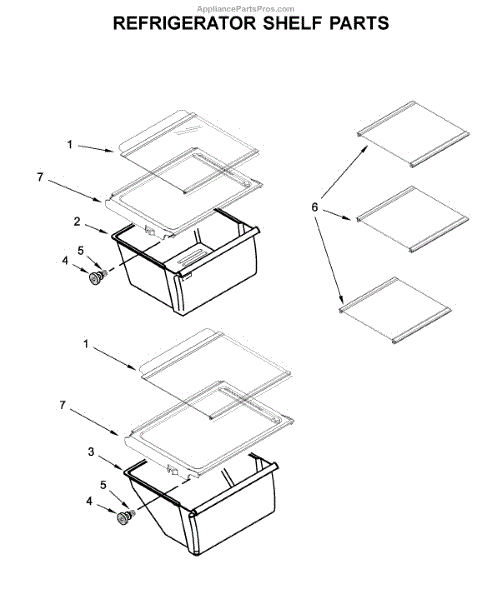 AppliancePartsPros.com
REFRIGERATOR SHELF PARTS

1
7
2
5
4
6
1
7
3
5
4