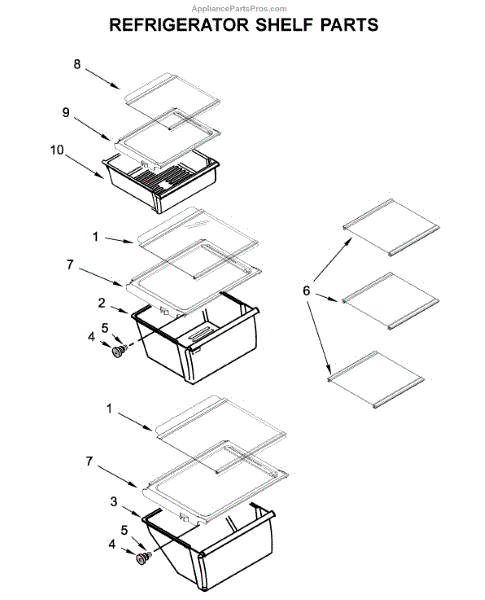 AppliancePartsPros.com

REFRIGERATOR SHELF PARTS

8

9

10

1

7

2

5

4

6

1

7

3

5

4