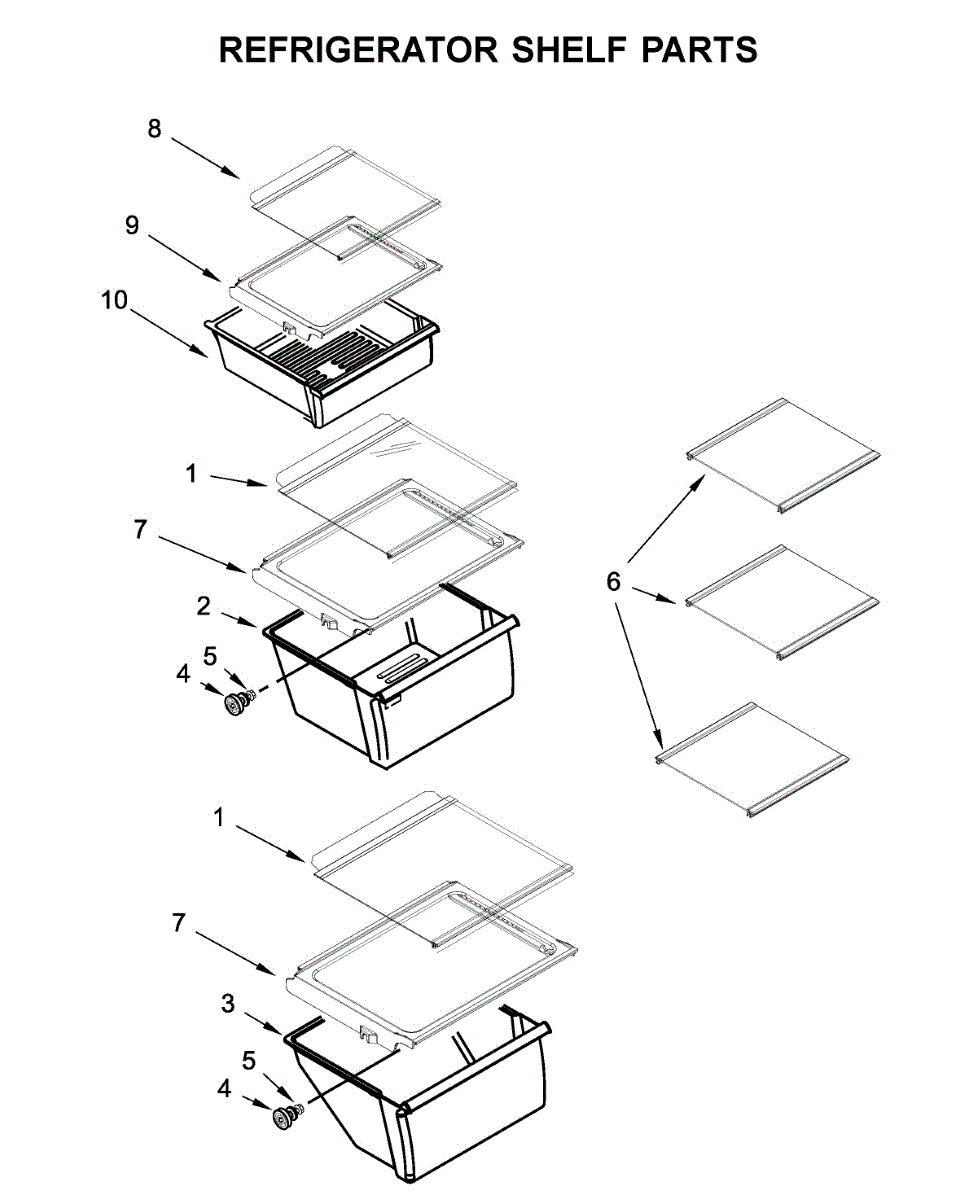 REFRIGERATOR SHELF PARTS

8
9
10
1
7
2
5
4
6
1
7
3
5
4