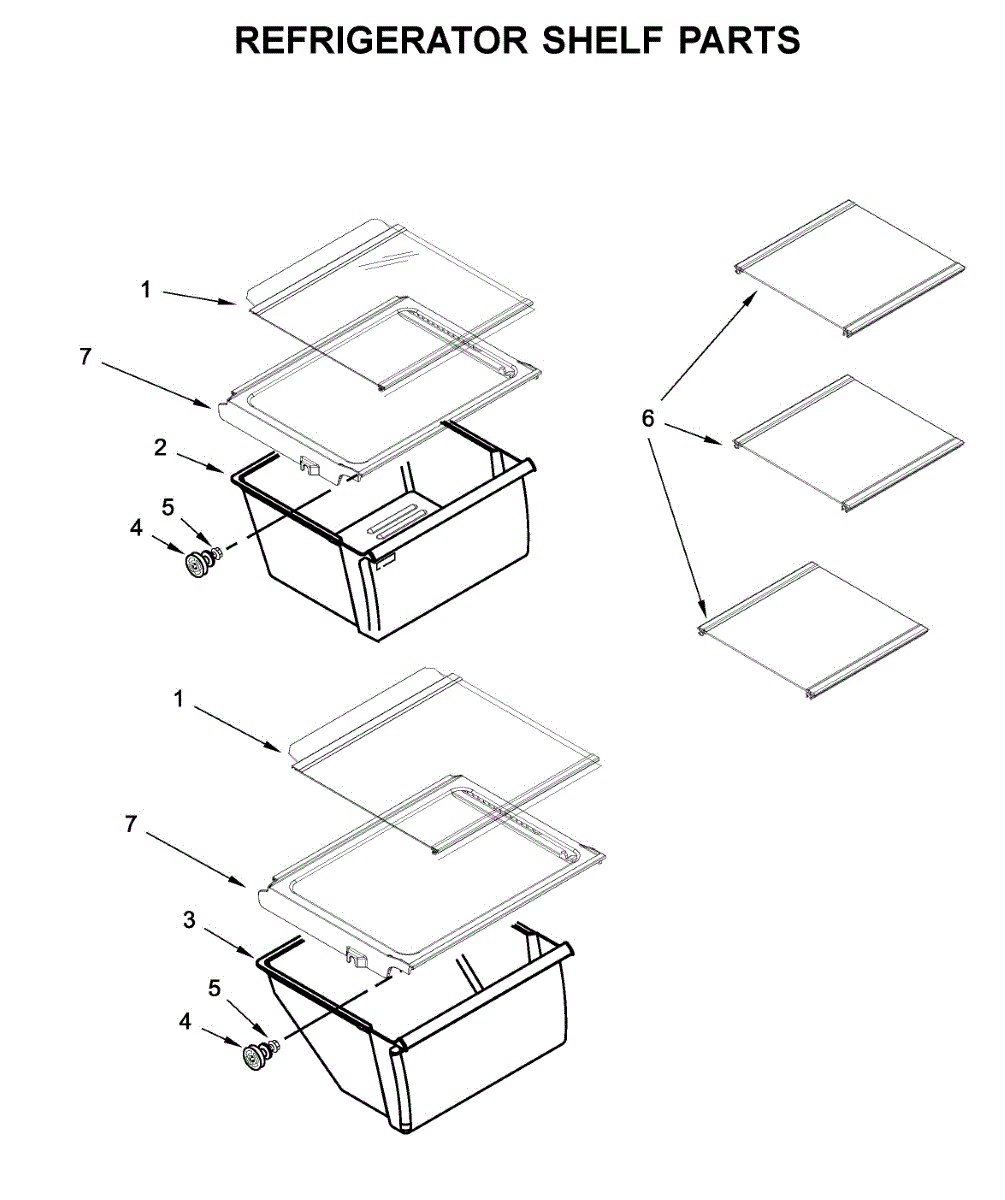 REFRIGERATOR SHELF PARTS

1
7
2
5
4
6
1
7
3
5
4