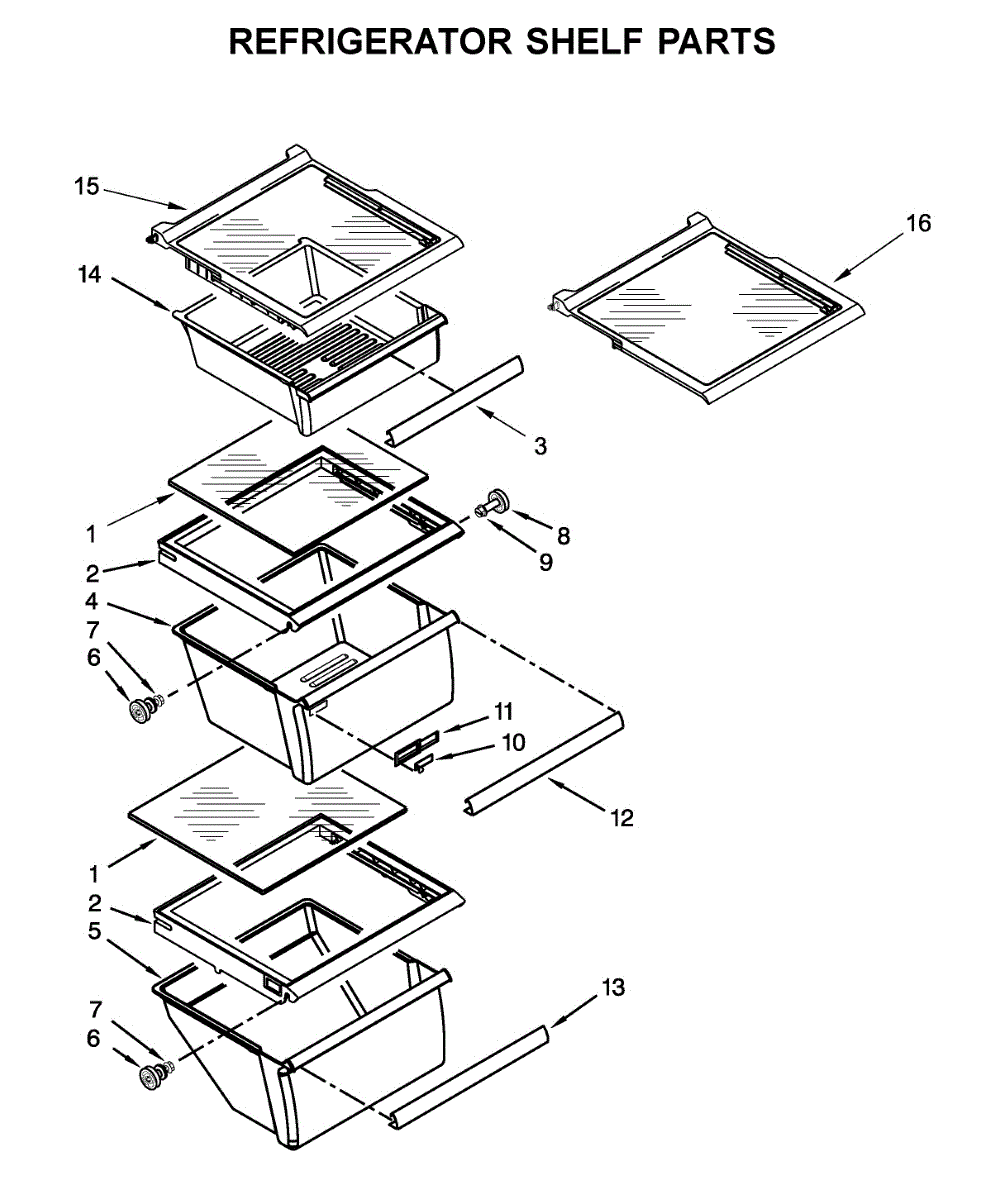 REFRIGERATOR SHELF PARTS

15
16
14
3
1
8
9
2
4
7
6
11
10
12
1
2
5
13
7
6