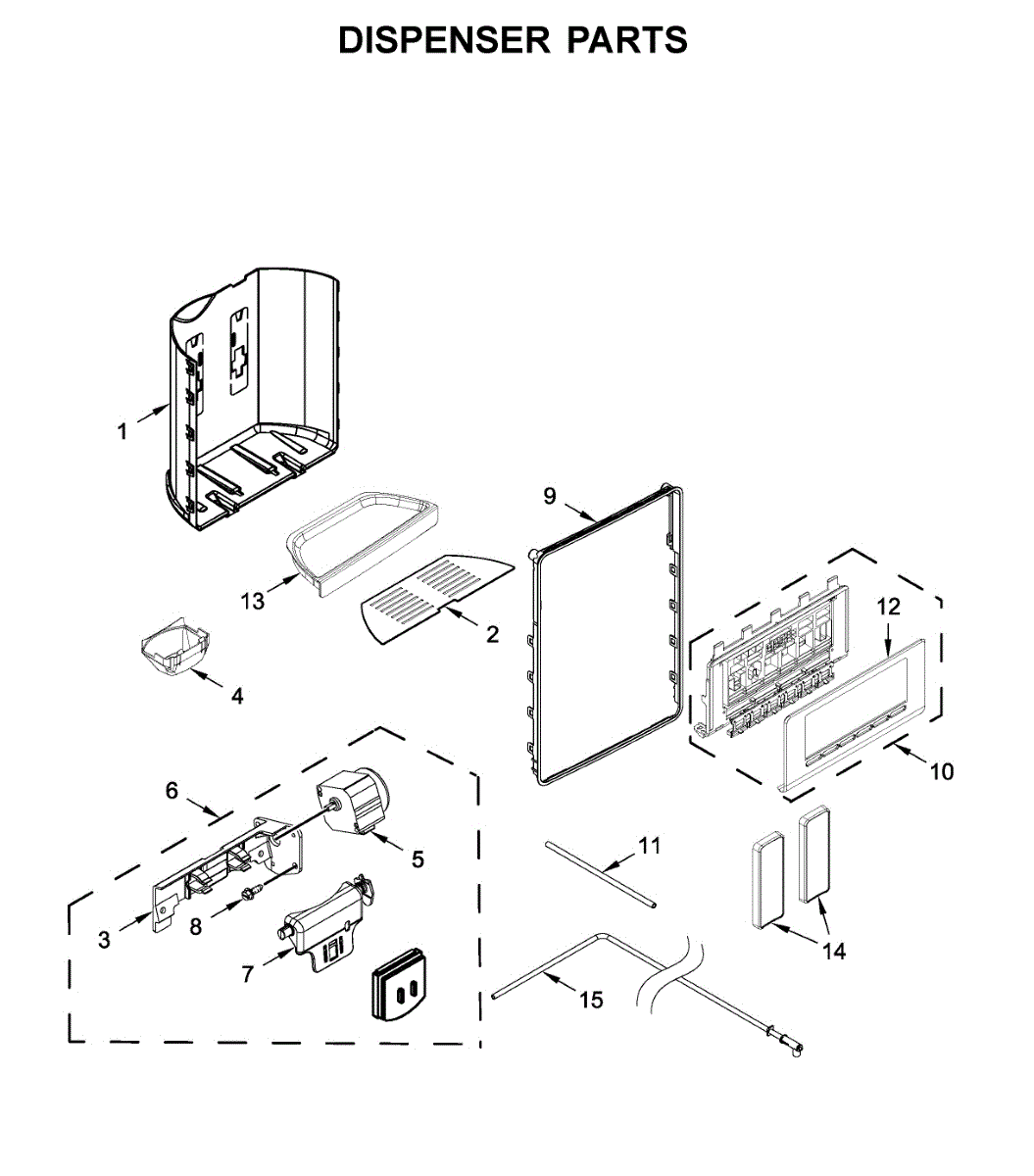 DISPENSER PARTS

1
9
13
2
12
4
10
6
5
11
3
8
7
14
15