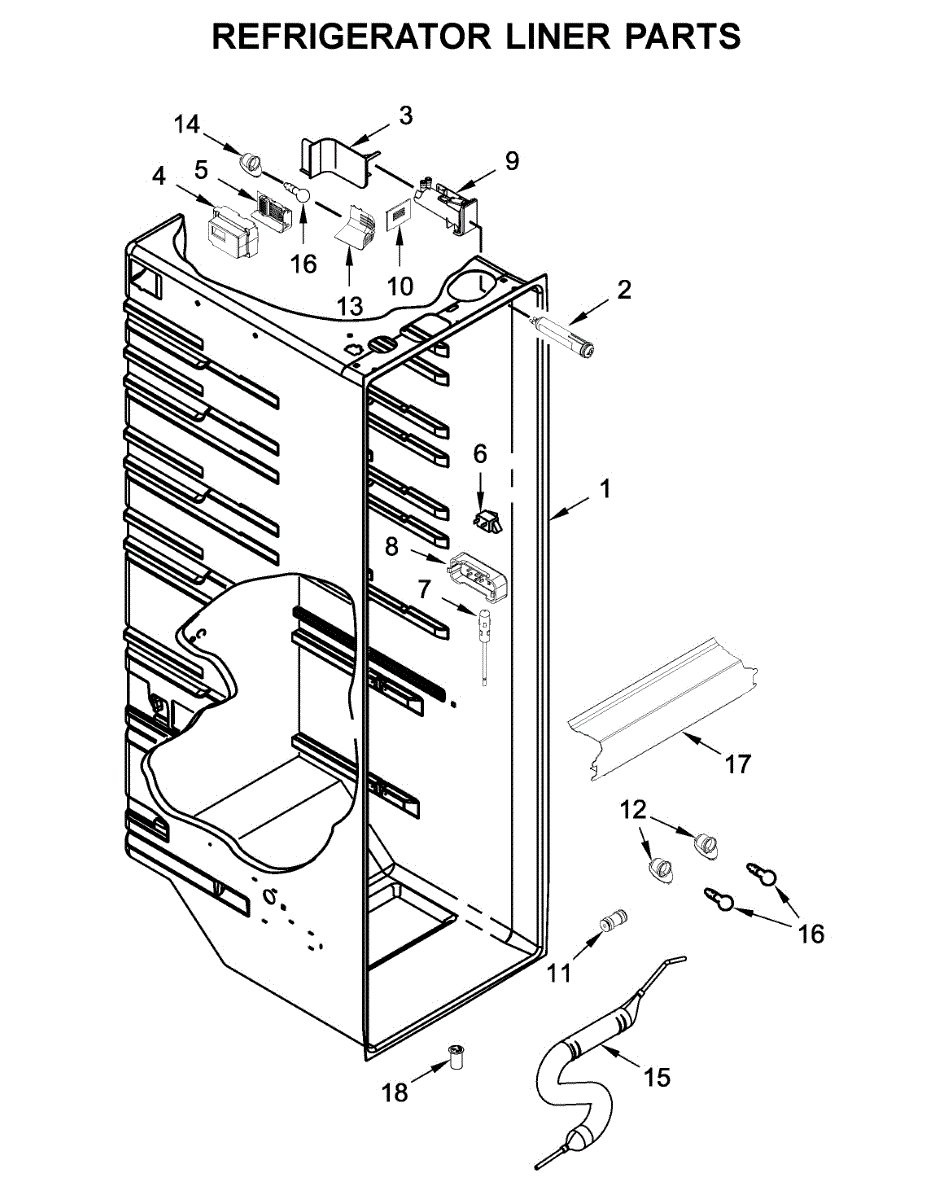 REFRIGERATOR LINER PARTS

14
3
9
4
5
16
13
10
2
6
1
8
7
17
12
16
11
15
18