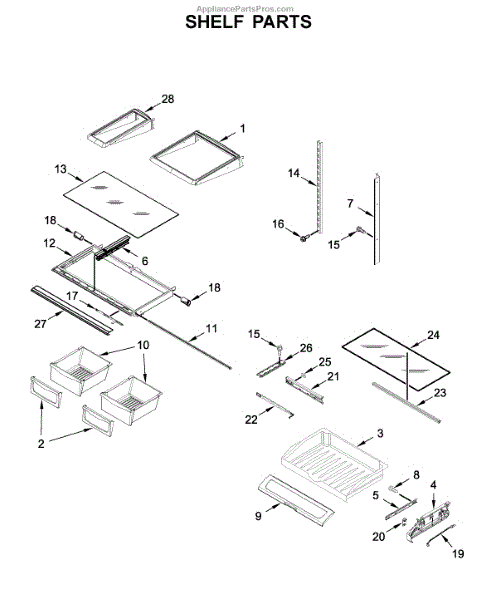 AppliancePartsPros.com
SHELF PARTS

28
1
13
14
7
18
16
15
12
6
18
17
27
11
15
26
24
10
25
21
23
22
2
3
8
4
5
9
20
19