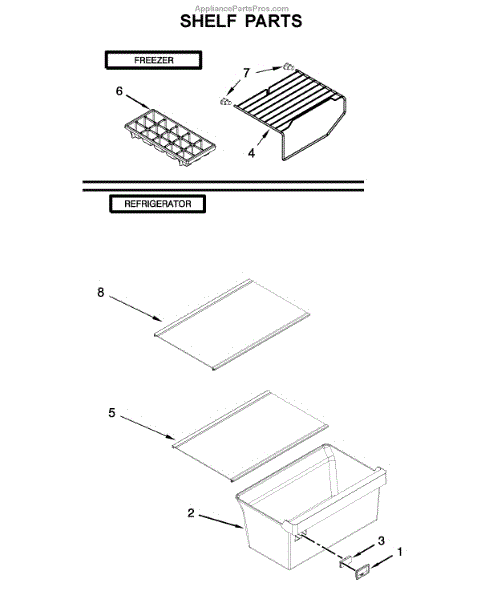 AppliancePartsPros.com
SHELF PARTS

FREEZER

7
6
4

REFRIGERATOR

8

5

2
3
1