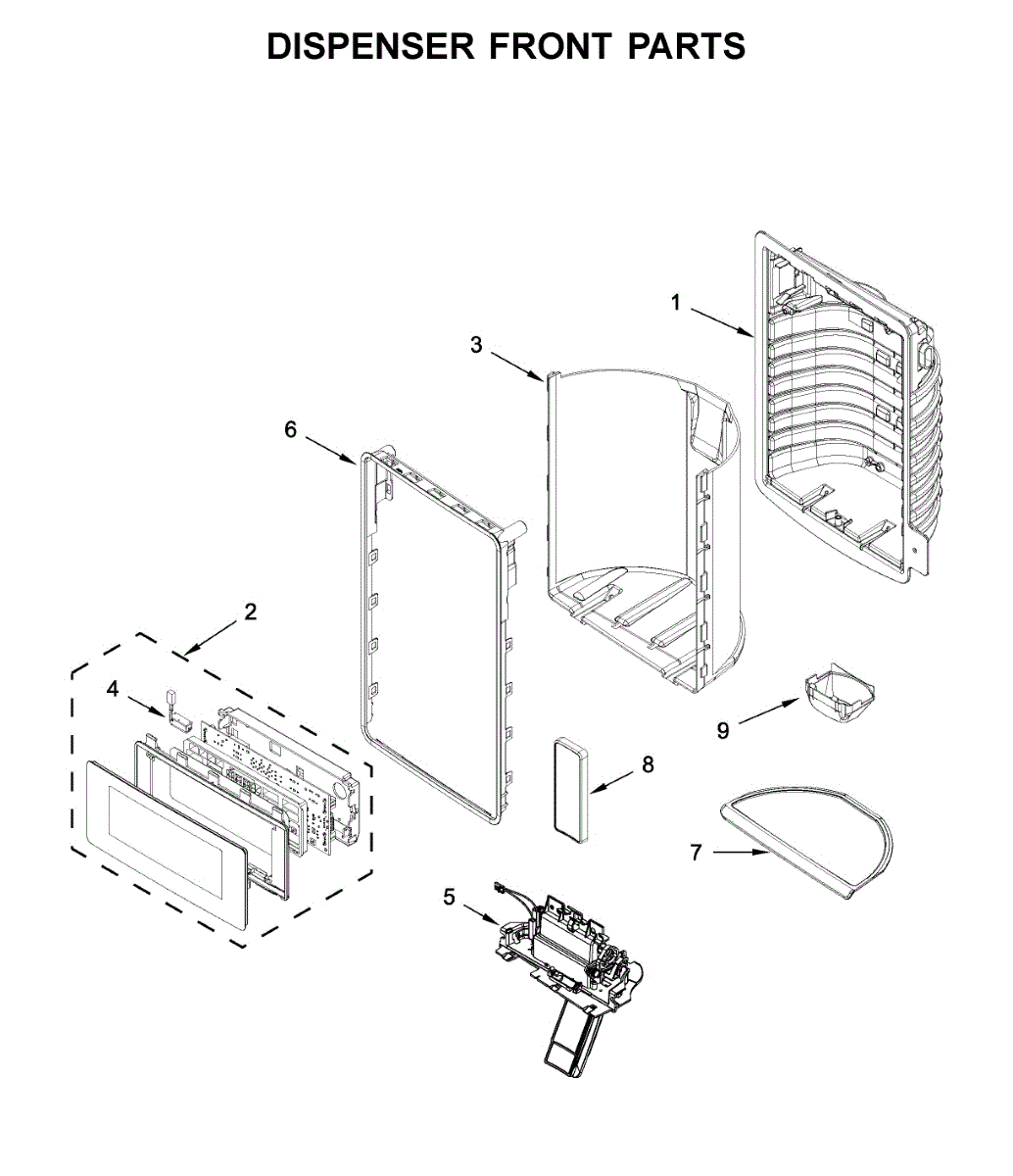 DISPENSER FRONT PARTS

1

3

6

2

4

9

8

7

5