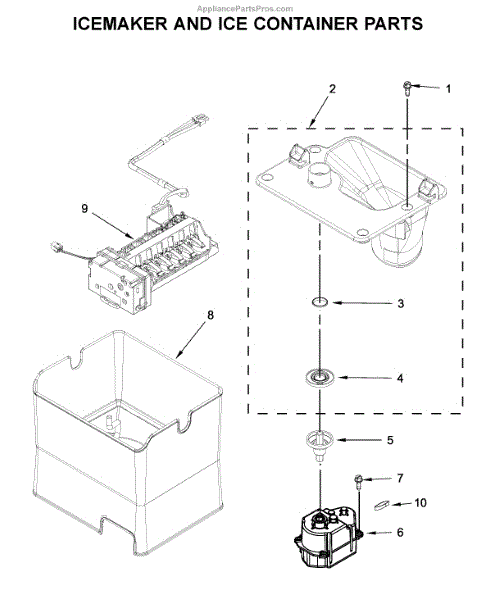 AppliancePartsPros.com

ICEMAKER AND ICE CONTAINER PARTS

2

1

9

3

8

4

5

7

10

6