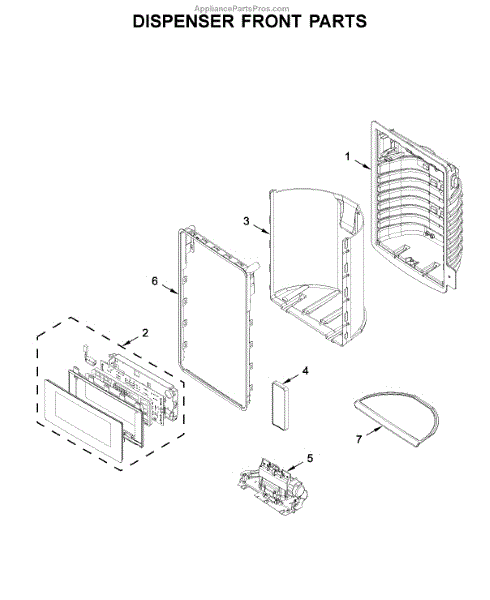 AppliancePartsPros.com

DISPENSER FRONT PARTS

1
3
6
2
4
7
5