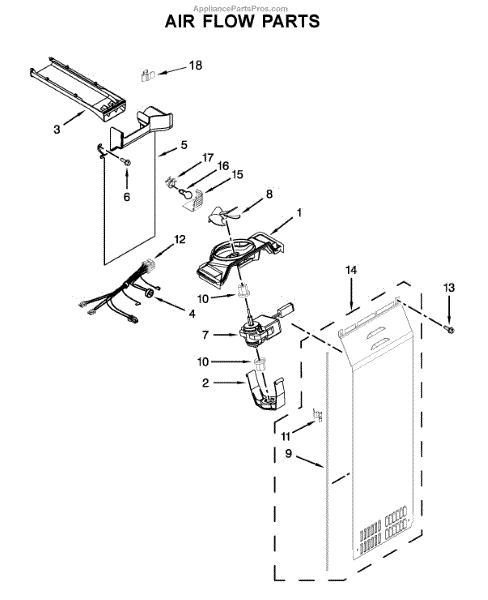 AppliancePartsPros.com
AIR FLOW PARTS

18
3
5
6
17
16
15
8
1
12
14
13
10
4
7
10
2
11
9