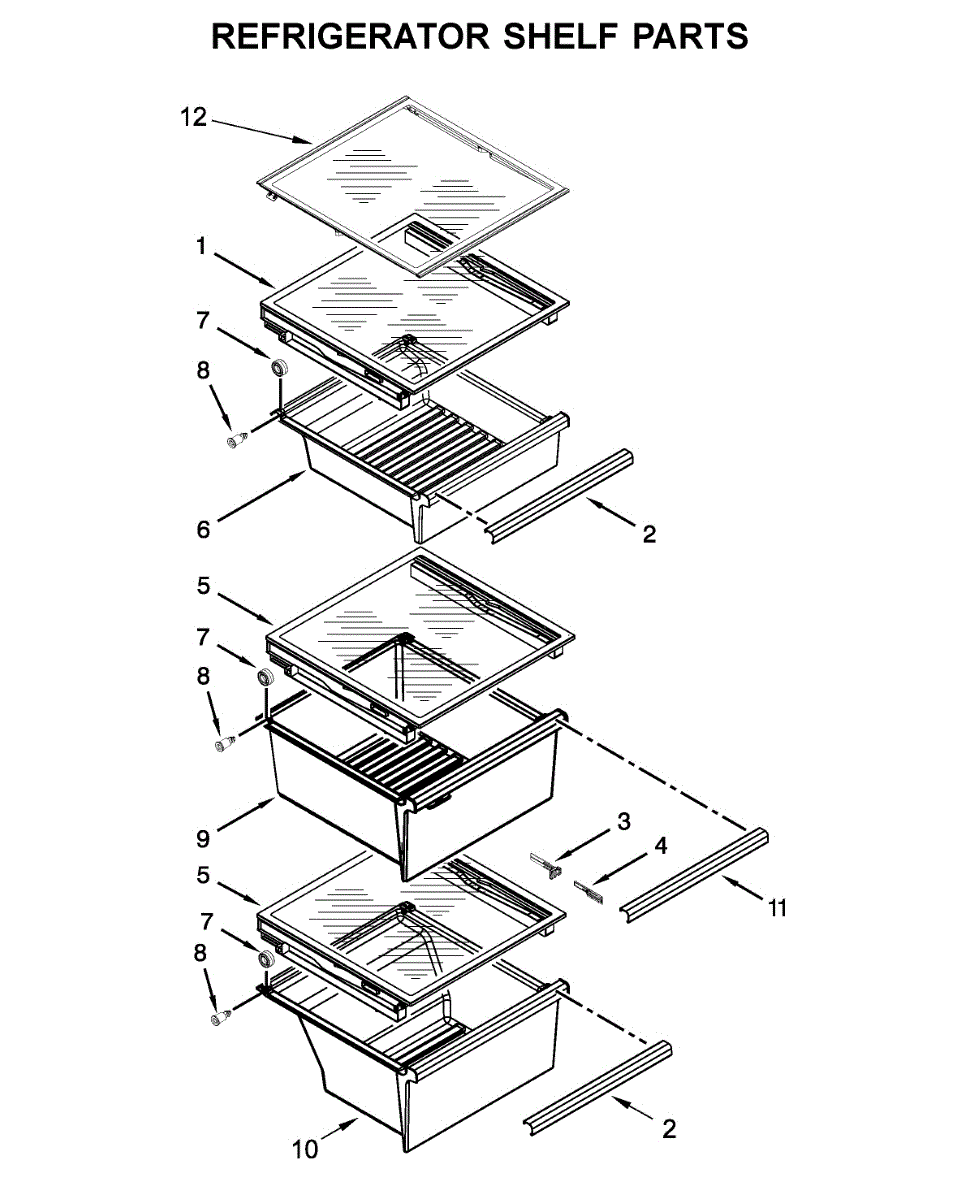 REFRIGERATOR SHELF PARTS

12
1
7
8
6
2
5
7
8
9
3
4
11
5
7
8
10
2