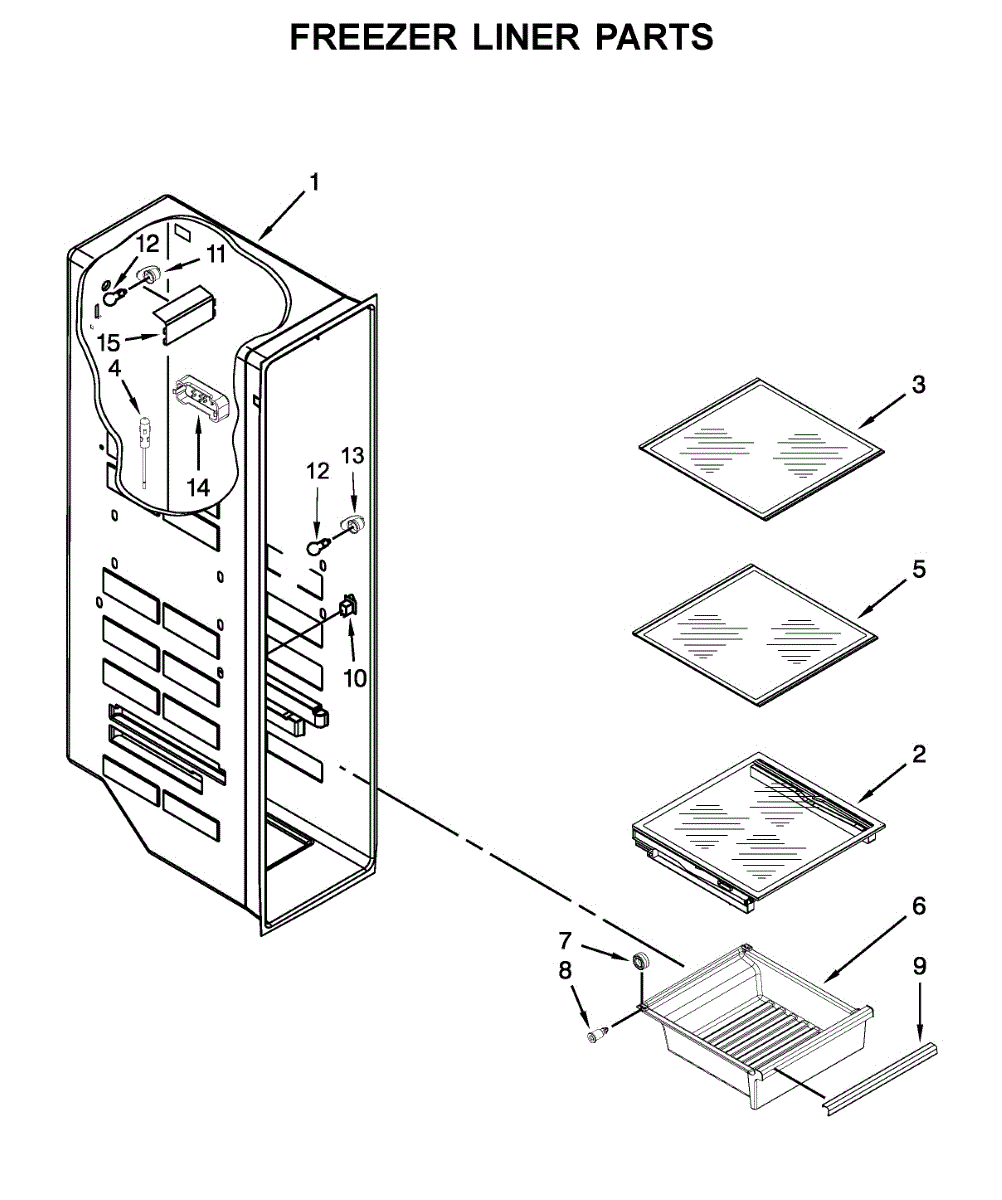 FREEZER LINER PARTS

1
12
11
15
4
14
12
13
10
3
5
2
6
7
8
9