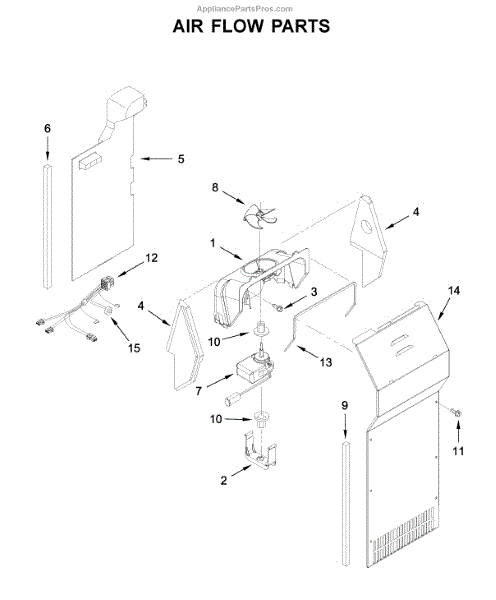 AppliancePartsPros.com

AIR FLOW PARTS

6
5
8
4
1
12
3
14
4
10
15
13
7
9
10
11
2